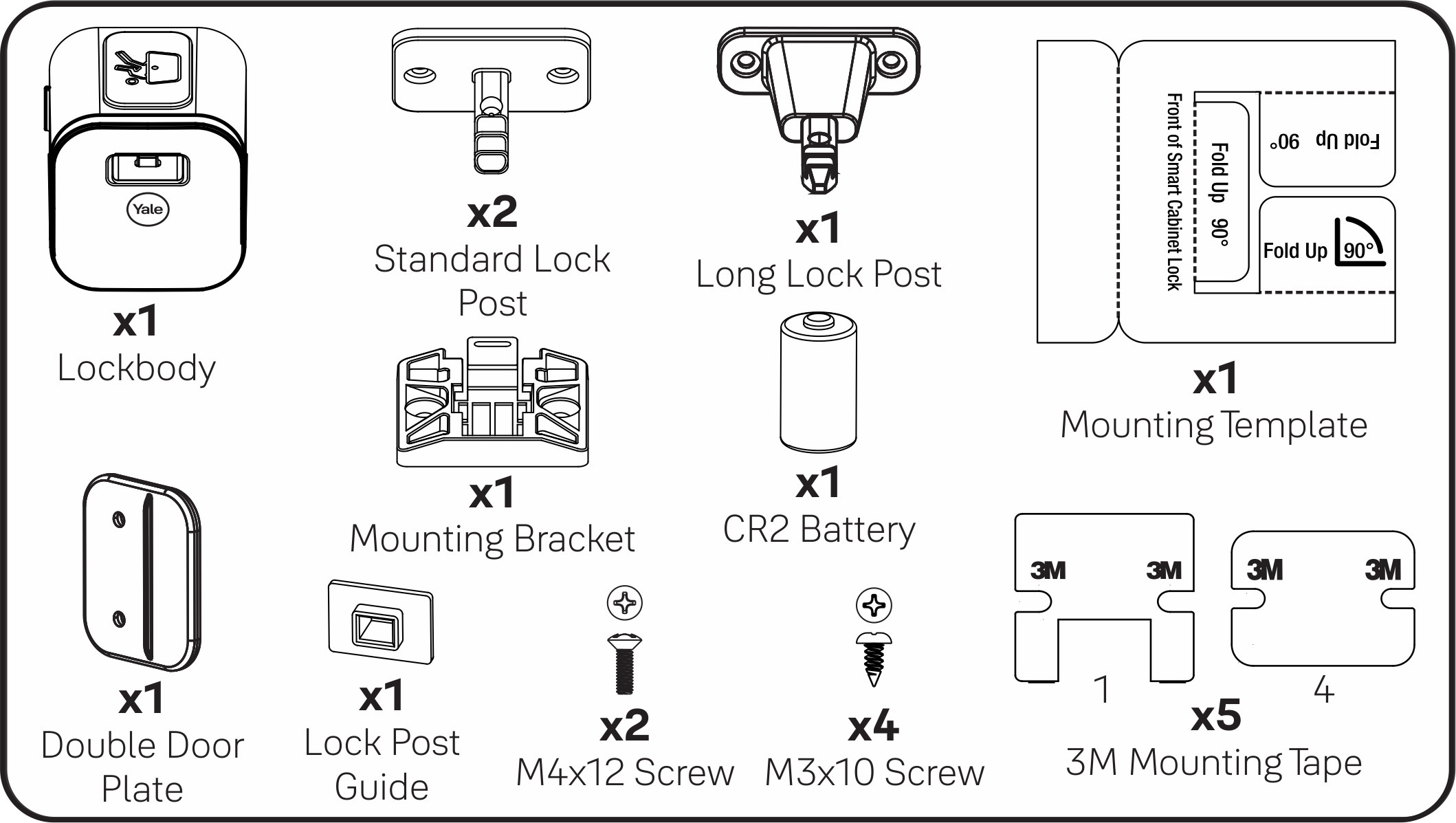 Yale

x1
Lockbody

x2
Standard Lock Post

x1
Long Lock Post

Front of Smart Cabinet Lock
Fold Up 90°
Fold Up 90°
Fold Up 90°

x1
Mounting Template

x1
Mounting Bracket

x1
CR2 Battery

x1
Double Door Plate

x1
Lock Post Guide

x2
M4x12 Screw

x4
M3x10 Screw

3M 3M
3M 3M
1
4
x5
3M Mounting Tape