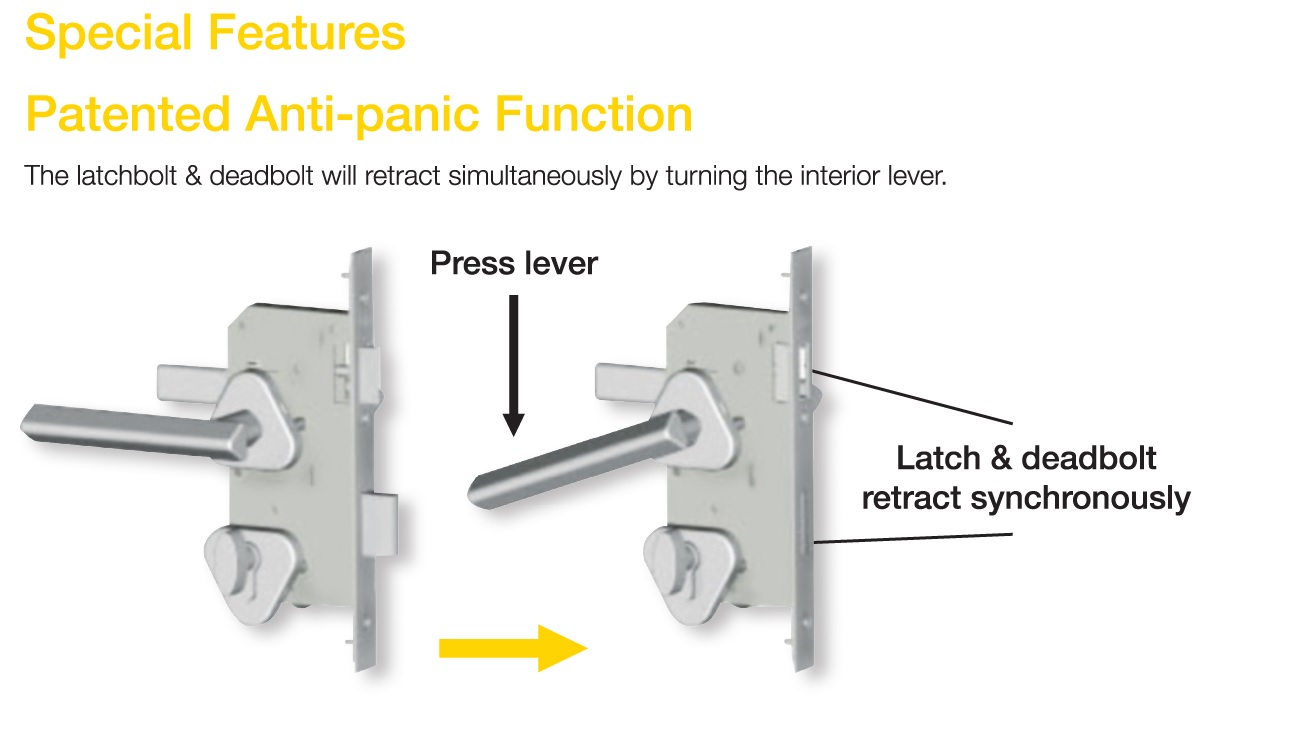 Special Features

Patented Anti-panic Function

The latchbolt & deadbolt will retract simultaneously by turning the interior lever.

Press lever

Latch & deadbolt retract synchronously